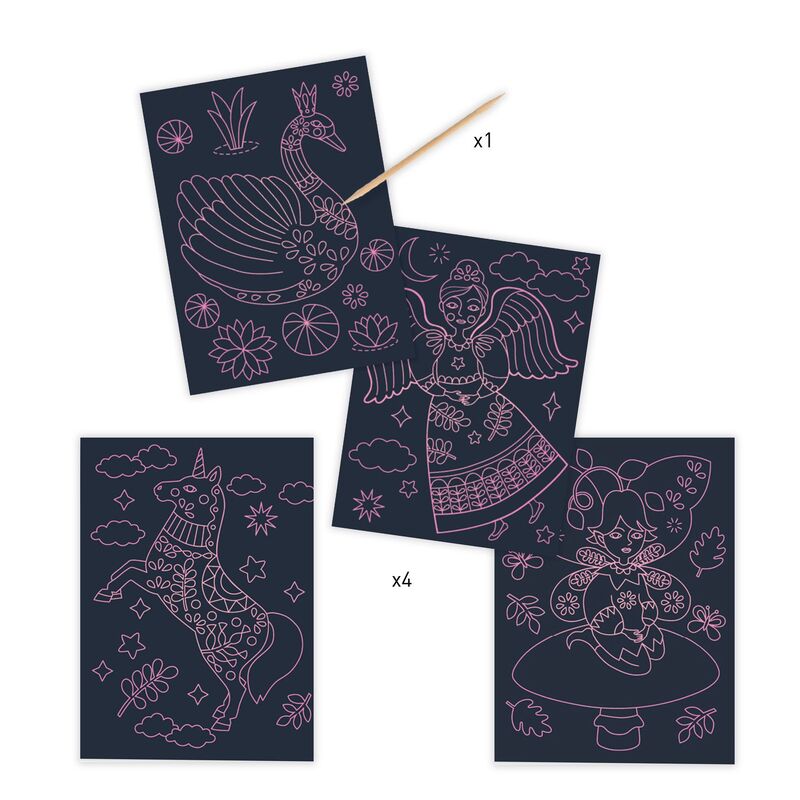 x1

x4